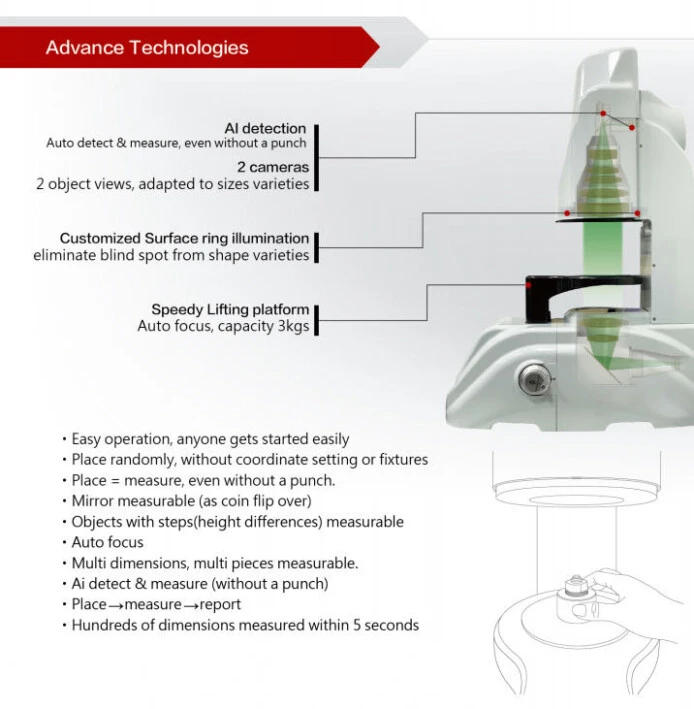 Advance Technologies

AI detection
Auto detect & measure, even without a punch

2 cameras
2 object views, adapted to sizes varieties

Customized Surface ring illumination
eliminate blind spot from shape varieties

Speedy Lifting platform
Auto focus, capacity 3kgs

• Easy operation, anyone gets started easily
• Place randomly, without coordinate setting or fixtures
• Place = measure, even without a punch.
• Mirror measurable (as coin flip over)
• Objects with steps(height differences) measurable
• Auto focus
• Multi dimensions, multi pieces measurable.
• Ai detect & measure (without a punch)
• Place→measure→report
• Hundreds of dimensions measured within 5 seconds