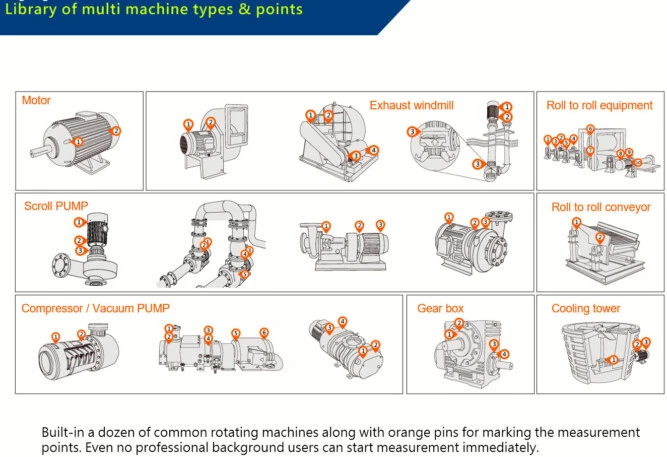 Library of multi machine types & points

Motor

Exhaust windmill

Roll to roll equipment

Scroll PUMP

Roll to roll conveyor

Compressor / Vacuum PUMP

Gear box

Cooling tower

Built-in a dozen of common rotating machines along with orange pins for marking the measurement points. Even no professional background users can start measurement immediately.