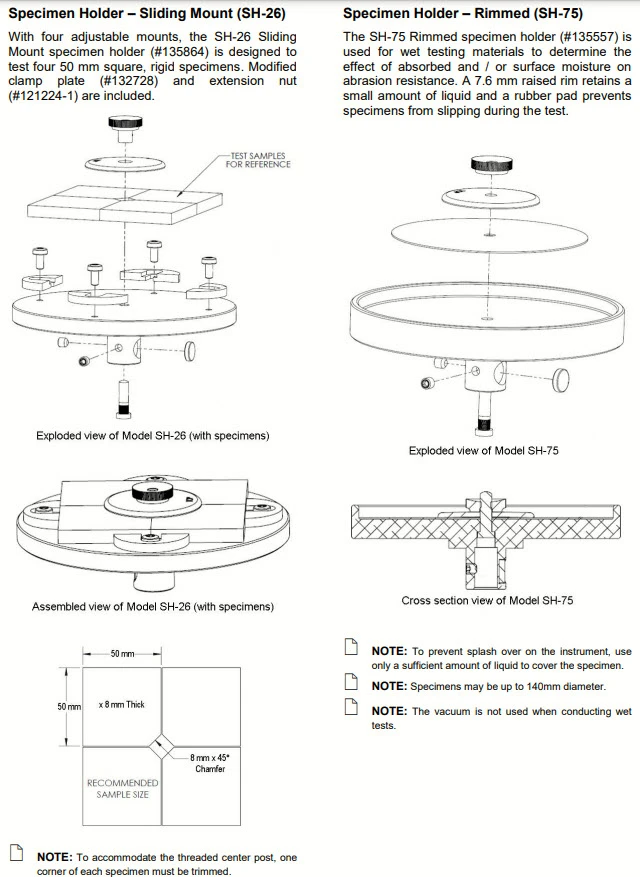 Specimen Holder – Sliding Mount (SH-26)

With four adjustable mounts, the SH-26 Sliding Mount specimen holder (#135864) is designed to test four 50 mm square, rigid specimens. Modified clamp plate (#132728) and extension nut (#121224-1) are included.

TEST SAMPLES FOR REFERENCE

Exploded view of Model SH-26 (with specimens)

Assembled view of Model SH-26 (with specimens)

50 mm

50 mm

x 8 mm Thick

8 mm x 45° Chamfer

RECOMMENDED SAMPLE SIZE

NOTE: To accommodate the threaded center post, one corner of each specimen must be trimmed.

Specimen Holder – Rimmed (SH-75)

The SH-75 Rimmed specimen holder (#135557) is used for wet testing materials to determine the effect of absorbed and / or surface moisture on abrasion resistance. A 7.6 mm raised rim retains a small amount of liquid and a rubber pad prevents specimens from slipping during the test.

Exploded view of Model SH-75

Cross section view of Model SH-75

NOTE: To prevent splash over on the instrument, use only a sufficient amount of liquid to cover the specimen.

NOTE: Specimens may be up to 140mm diameter.

NOTE: The vacuum is not used when conducting wet tests.