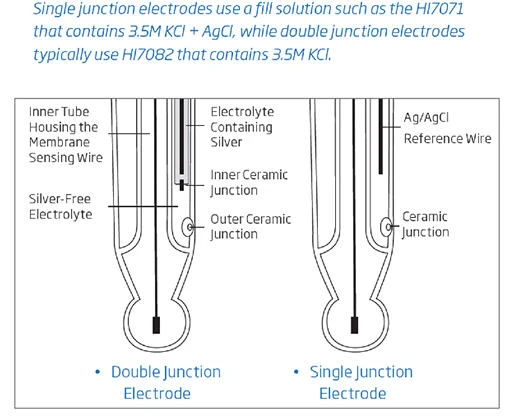 Single junction electrodes use a fill solution such as the HI7071 that contains 3.5M KCl + AgCl, while double junction electrodes typically use HI7082 that contains 3.5M KCl.

Inner Tube Housing the Membrane Sensing Wire

Silver-Free Electrolyte

Electrolyte Containing Silver

Inner Ceramic Junction

Outer Ceramic Junction

Ag/AgCl Reference Wire

Ceramic Junction

• Double Junction Electrode

• Single Junction Electrode